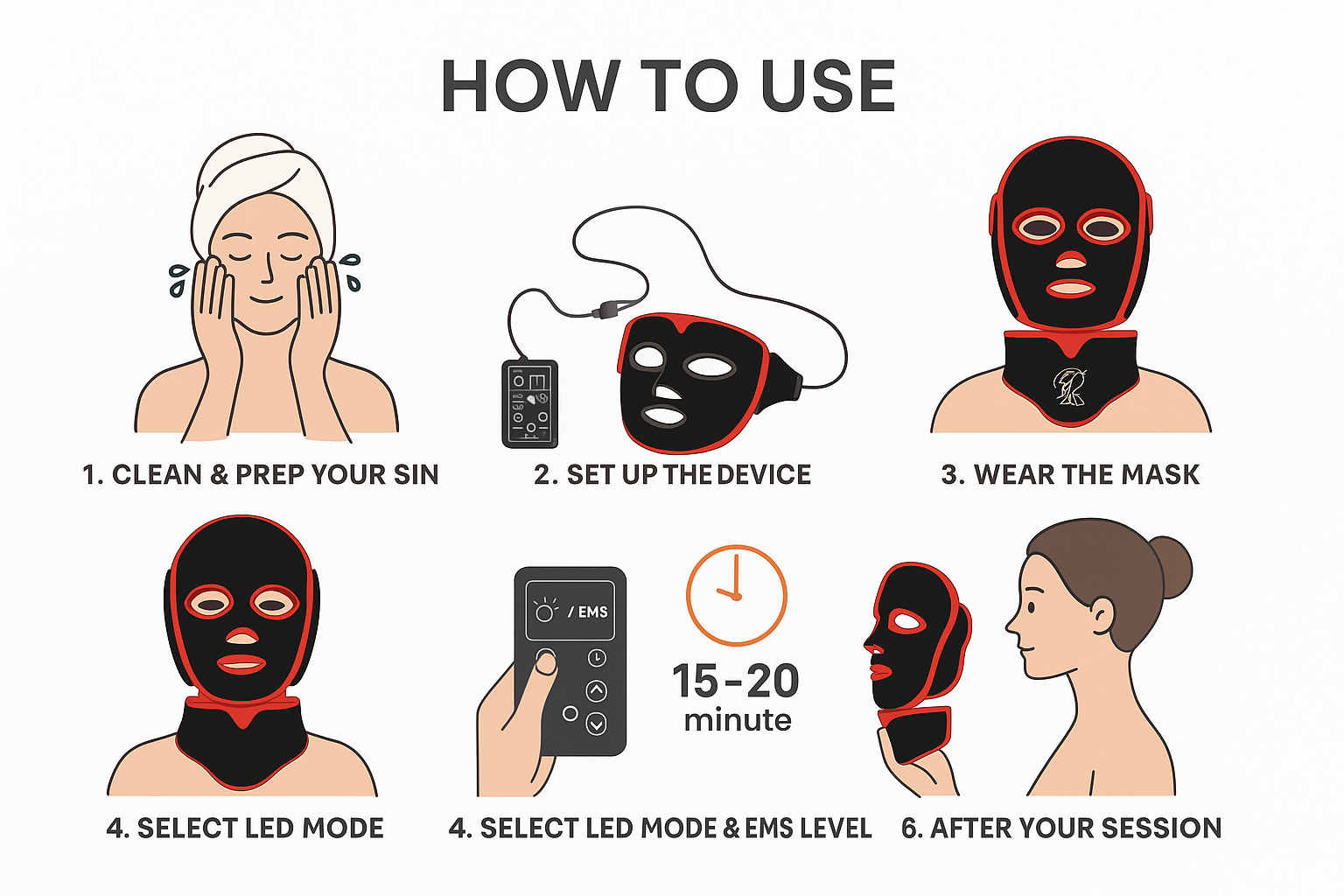 HOW TO USE

1. CLEAN & PREP YOUR SIN

2. SET UP THE DEVICE

3. WEAR THE MASK

4. SELECT LED MODE

/ EMS

15-20
minute

4. SELECT LED MODE & EMS LEVEL

6. AFTER YOUR SESSION