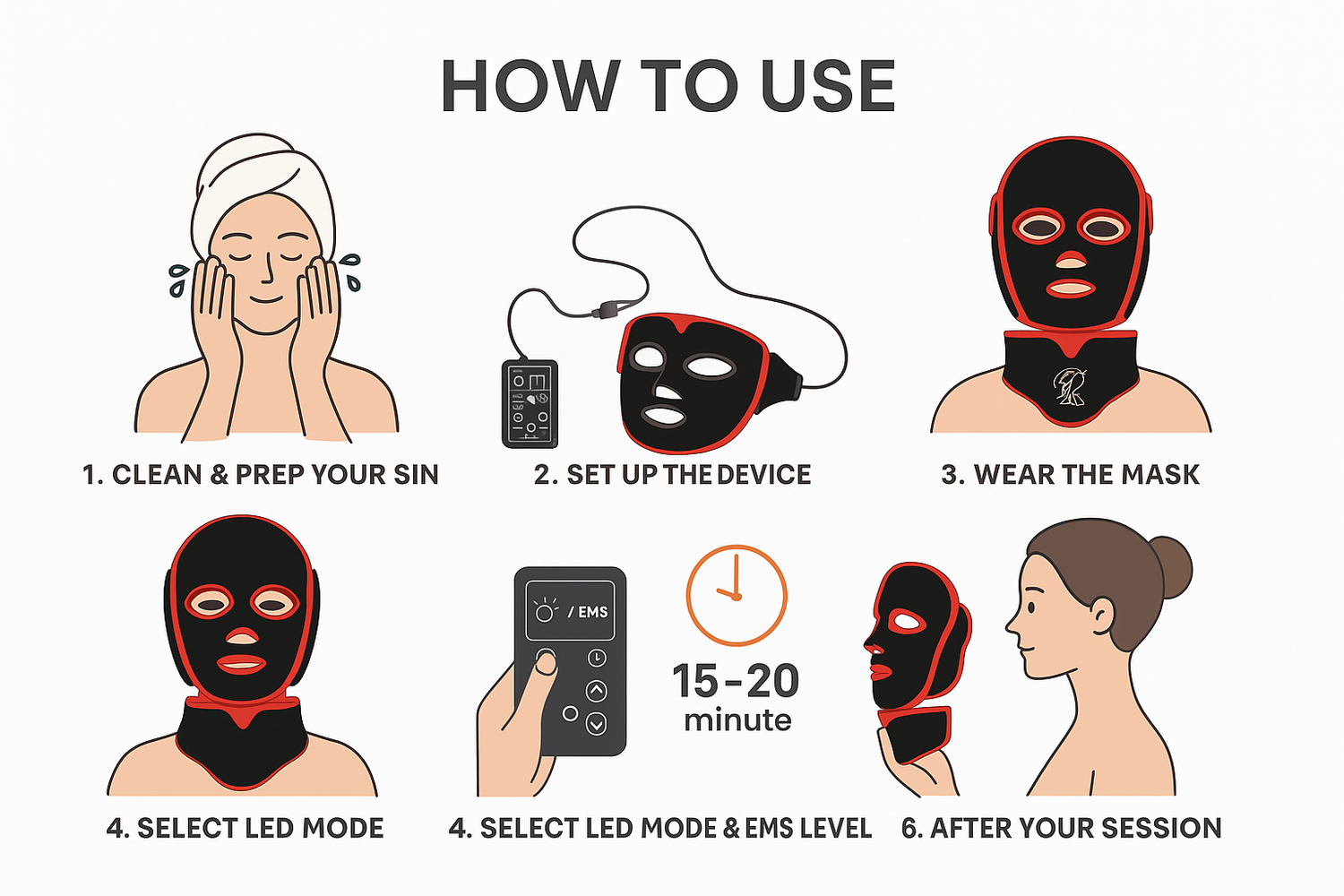 HOW TO USE

1. CLEAN & PREP YOUR SIN

2. SET UP THE DEVICE

3. WEAR THE MASK

4. SELECT LED MODE

/ EMS

15-20
minute

4. SELECT LED MODE & EMS LEVEL

6. AFTER YOUR SESSION